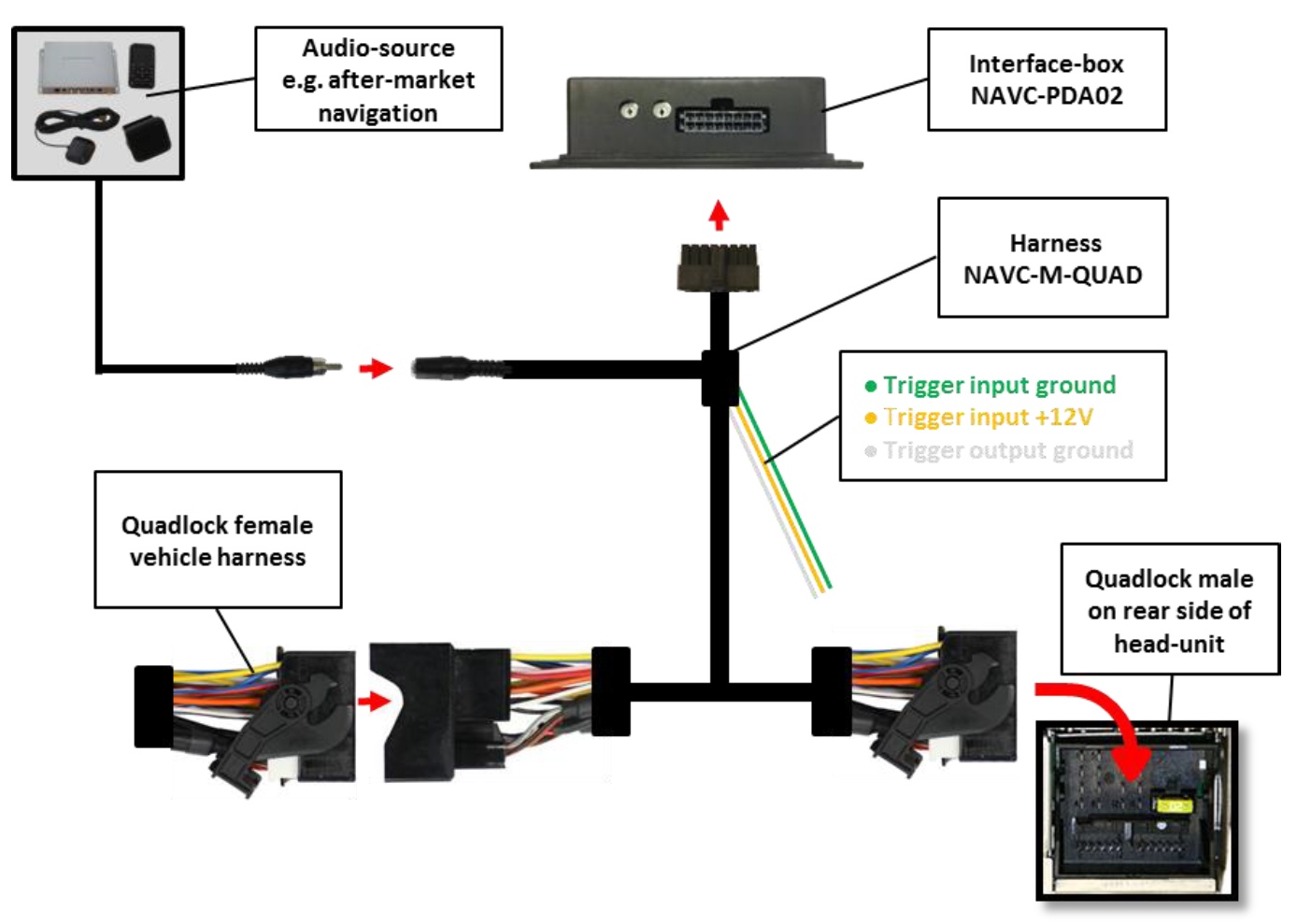 Audio-source e.g. after-market navigation

Interface-box NAVC-PDA02

Harness NAVC-M-QUAD

● Trigger input ground
● Trigger input +12V
● Trigger output ground

Quadlock female vehicle harness

Quadlock male on rear side of head-unit